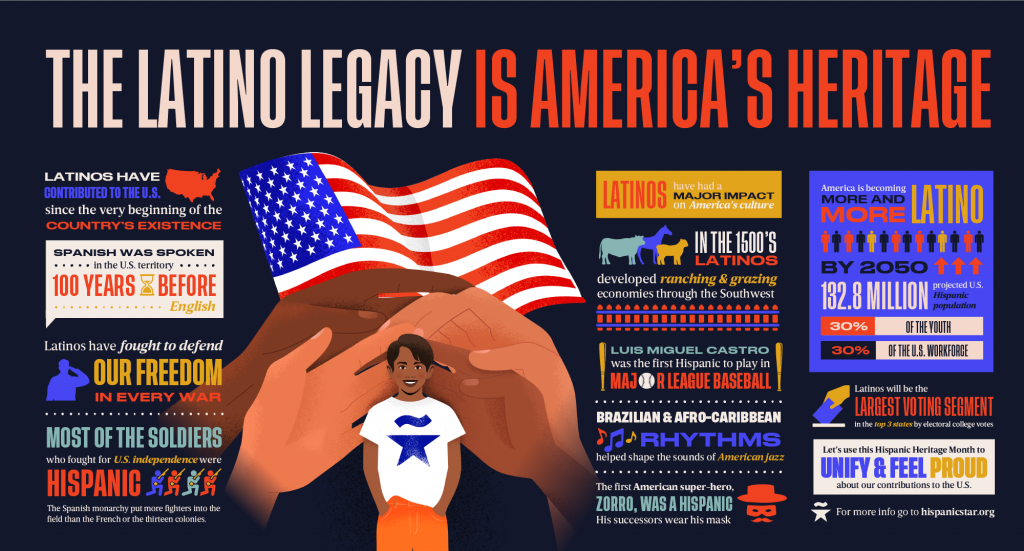 THE LATINO LEGACY IS AMERICA'S HERITAGE

LATINOS HAVE CONTRIBUTED TO THE U.S. since the very beginning of the COUNTRY'S EXISTENCE

SPANISH WAS SPOKEN in the U.S. territory 100 YEARS BEFORE English

Latinos have fought to defend OUR FREEDOM IN EVERY WAR

MOST OF THE SOLDIERS who fought for U.S. independence were HISPANIC

The Spanish monarchy put more fighters into the field than the French or the thirteen colonies.

LATINOS have had a MAJOR IMPACT on America's culture

IN THE 1500'S LATINOS developed ranching & grazing economies through the Southwest

LUIS MIGUEL CASTRO was the first Hispanic to play in MAJOR LEAGUE BASEBALL

BRAZILIAN & AFRO-CARIBBEAN RHYTHMS helped shape the sounds of American jazz

The first American super-hero, ZORRO, WAS A HISPANIC His successors wear his mask

America is becoming MORE AND MORE LATINO

BY 2050 132.8 MILLION projected U.S. Hispanic population

30% OF THE YOUTH

30% OF THE U.S. WORKFORCE

Latinos will be the LARGEST VOTING SEGMENT in the top 3 states by electoral college votes

Let's use this Hispanic Heritage Month to UNIFY & FEEL PROUD about our contributions to the U.S.

For more info go to hispanicstar.org